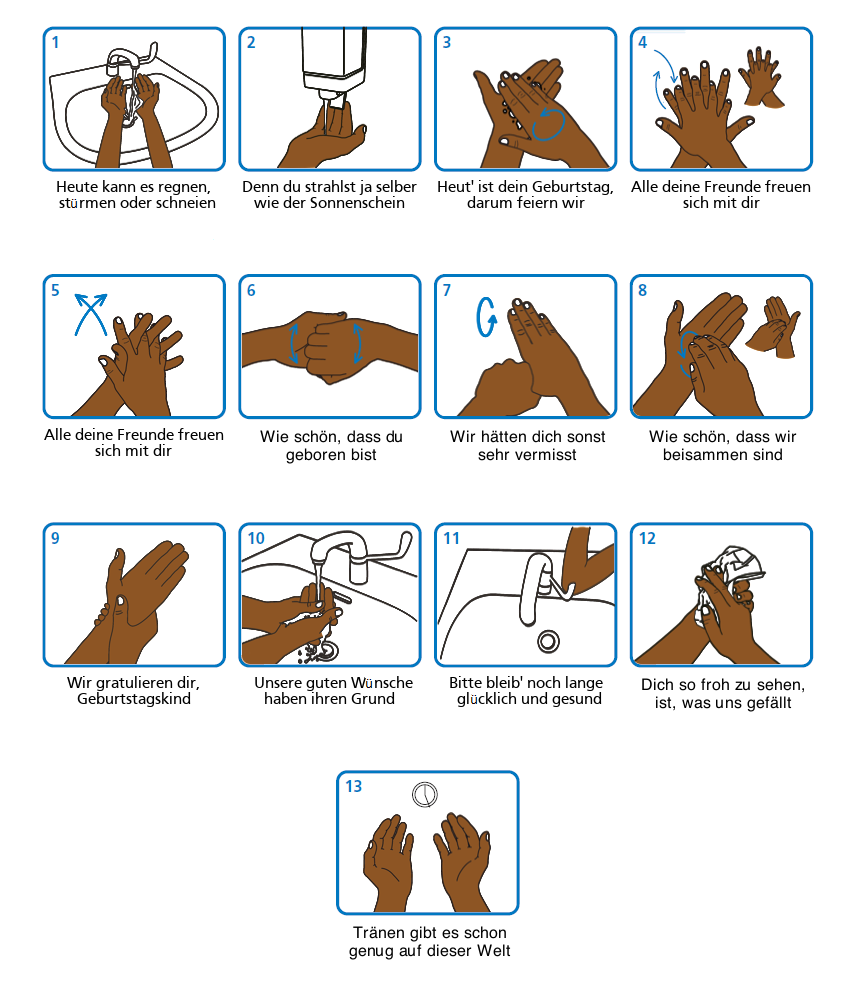 1

Heute kann es regnen, stürmen oder schneien

2

Denn du strahlst ja selber wie der Sonnenschein

3

Heut' ist dein Geburtstag, darum feiern wir

4

Alle deine Freunde freuen sich mit dir

5

Alle deine Freunde freuen sich mit dir

6

Wie schön, dass du geboren bist

7

Wir hätten dich sonst sehr vermisst

8

Wie schön, dass wir beisammen sind

9

Wir gratulieren dir, Geburtstagskind

10

Unsere guten Wünsche haben ihren Grund

11

Bitte bleib' noch lange glücklich und gesund

12

Dich so froh zu sehen, ist, was uns gefällt

13

Tränen gibt es schon genug auf dieser Welt